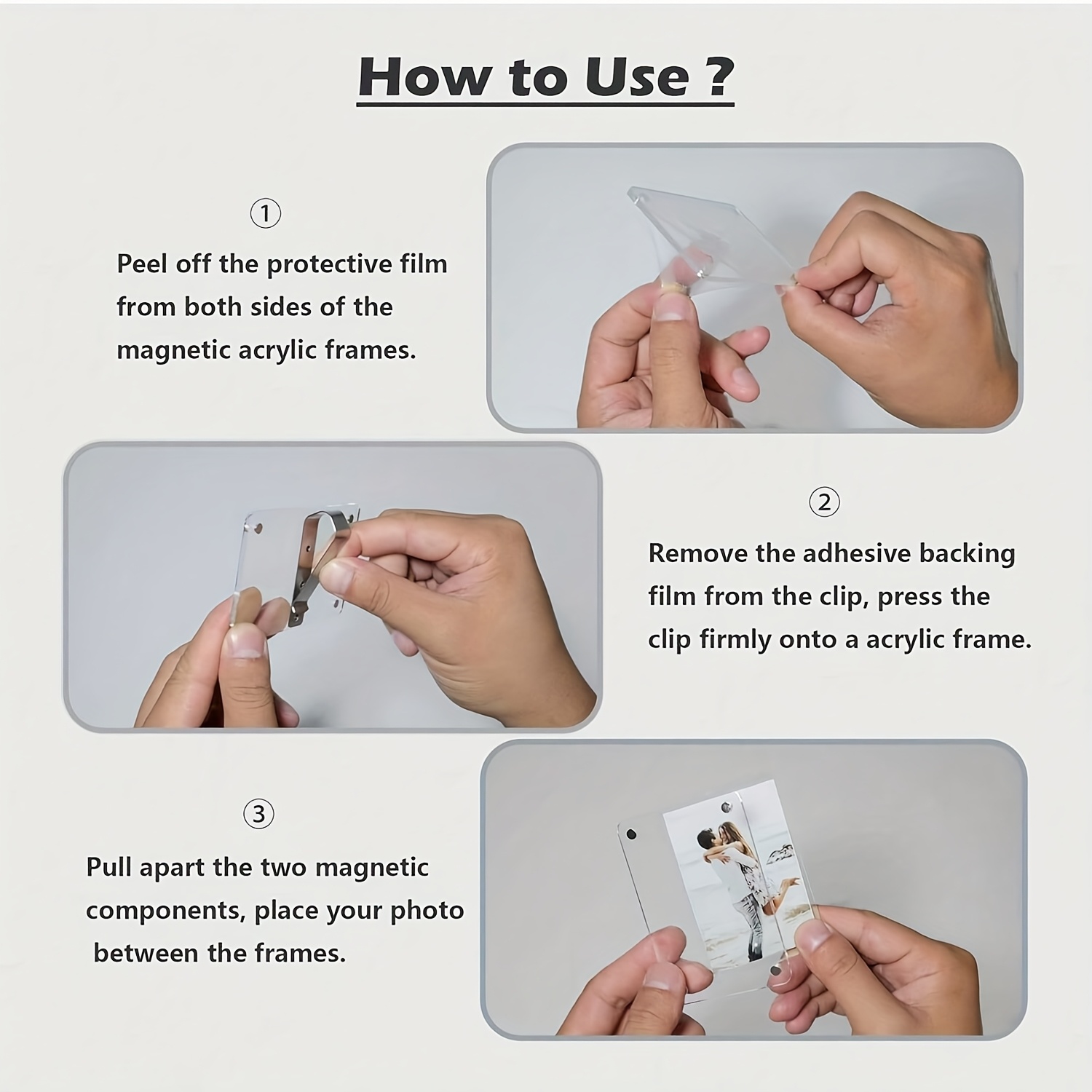 How to Use ?

①

Peel off the protective film from both sides of the magnetic acrylic frames.

②

Remove the adhesive backing film from the clip, press the clip firmly onto a acrylic frame.

③

Pull apart the two magnetic components, place your photo between the frames.